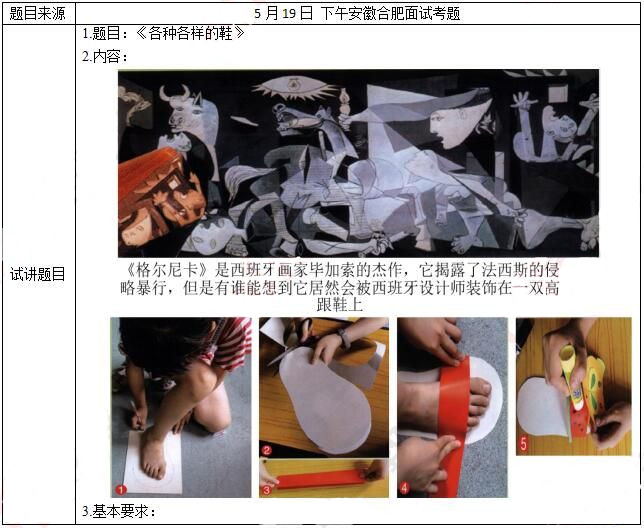 | 题目来源 | 5 月 19 日 下午安徽合肥面试考题 |
|---|---|
| 试讲题目 | 1.题目：《各种各样的鞋》<br>2.内容：<br>《格尔尼卡》是西班牙画家毕加索的杰作，它揭露了法西斯的侵略暴行，但是有谁能想到它居然会被西班牙设计师装饰在一双高跟鞋上<br>1 2 3 4 5<br>3.基本要求： |